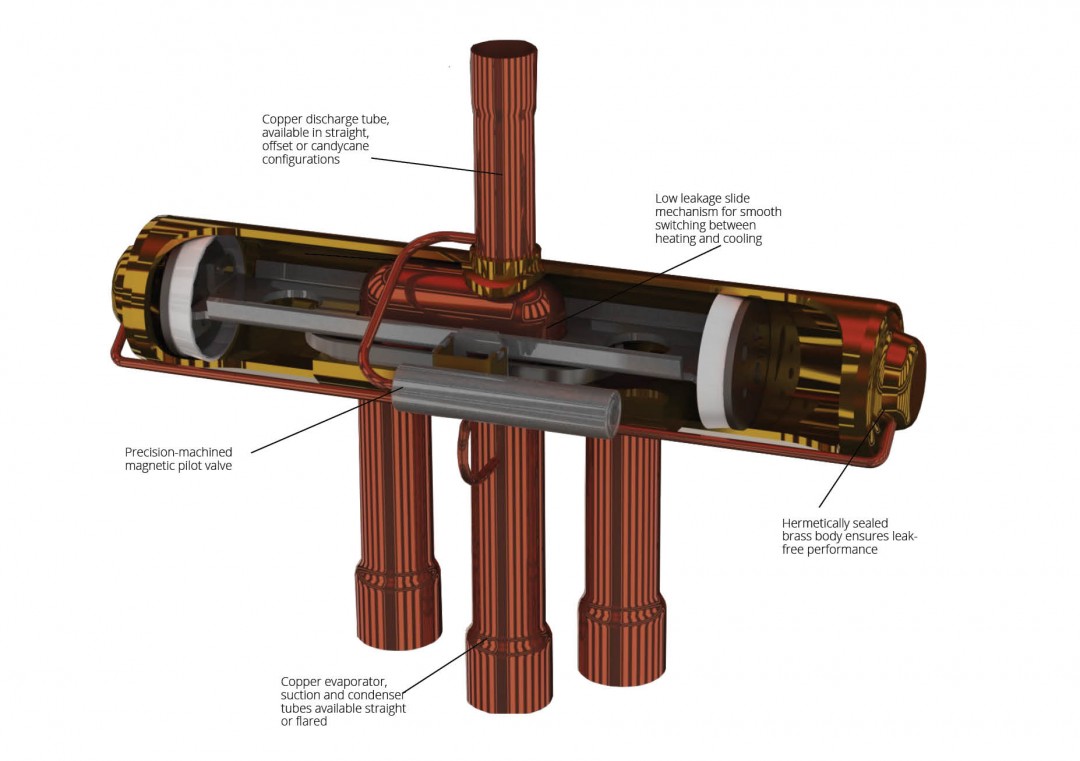 Copper discharge tube, available in straight, offset or candycane configurations

Low leakage slide mechanism for smooth switching between heating and cooling

Precision-machined magnetic pilot valve

Hermetically sealed brass body ensures leak-free performance

Copper evaporator, suction and condenser tubes available straight or flared