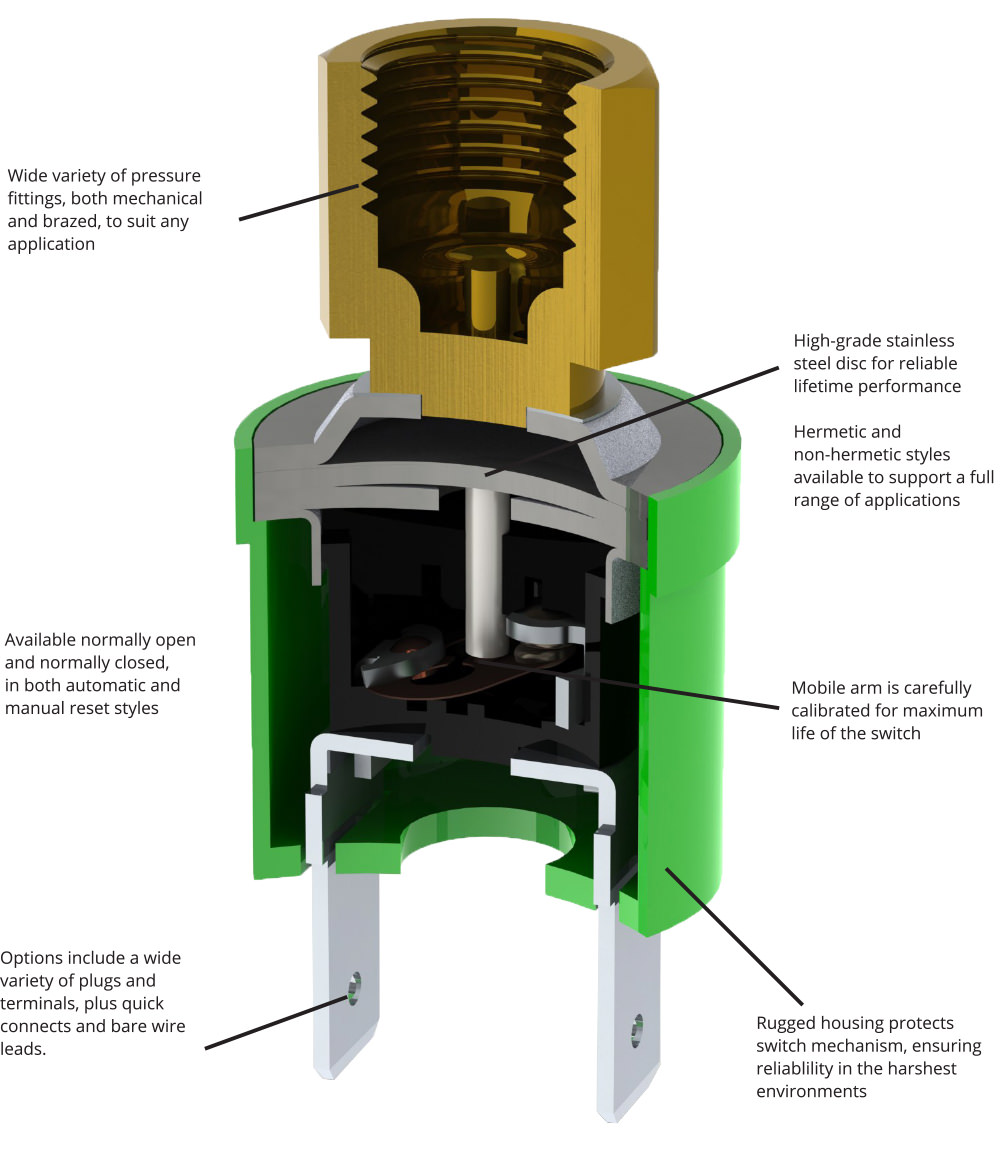 Wide variety of pressure fittings, both mechanical and brazed, to suit any application

High-grade stainless steel disc for reliable lifetime performance

Hermetic and non-hermetic styles available to support a full range of applications

Available normally open and normally closed, in both automatic and manual reset styles

Mobile arm is carefully calibrated for maximum life of the switch

Options include a wide variety of plugs and terminals, plus quick connects and bare wire leads.

Rugged housing protects switch mechanism, ensuring reliablility in the harshest environments